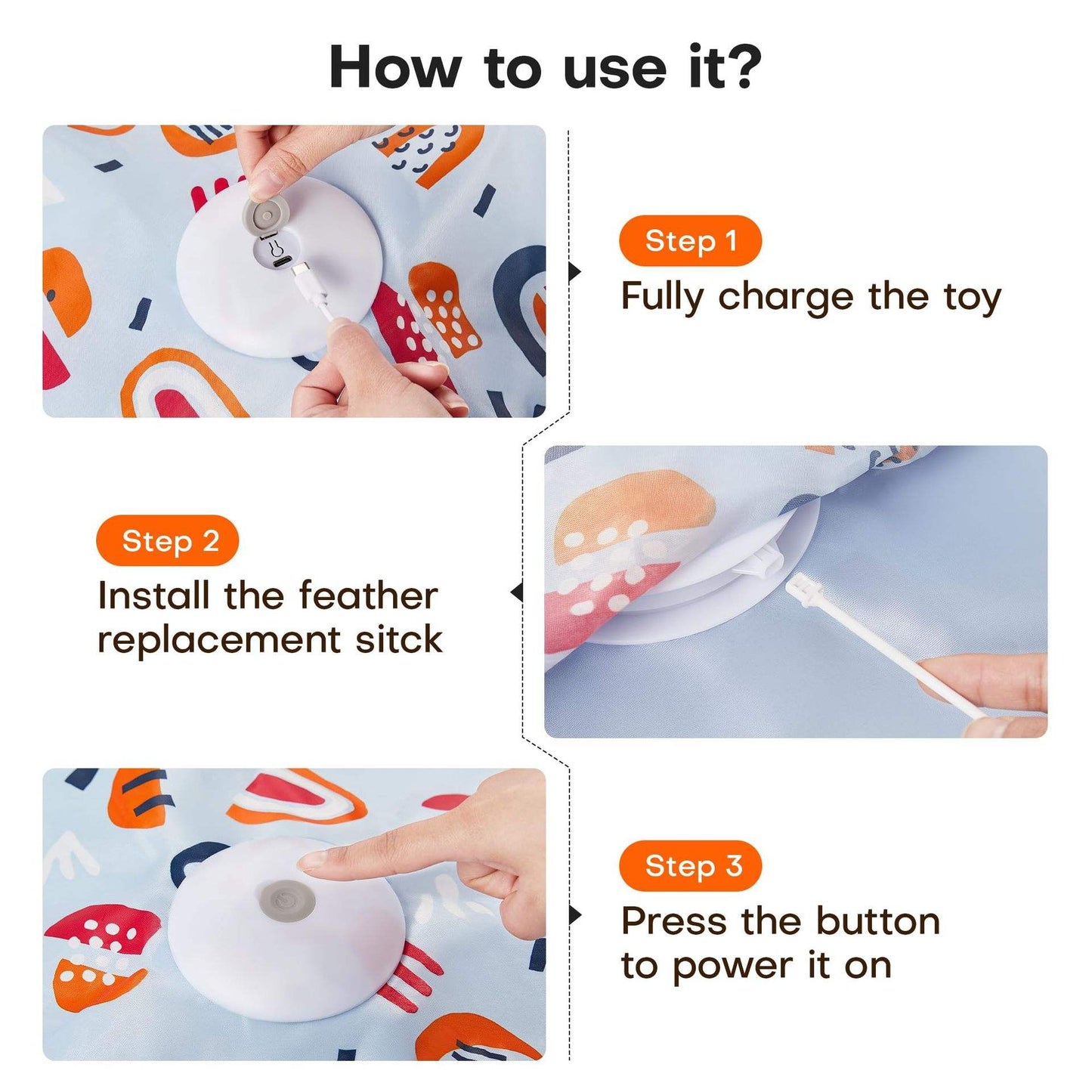 How to use it?

Step 1
Fully charge the toy

Step 2
Install the feather replacement sitck

Step 3
Press the button to power it on